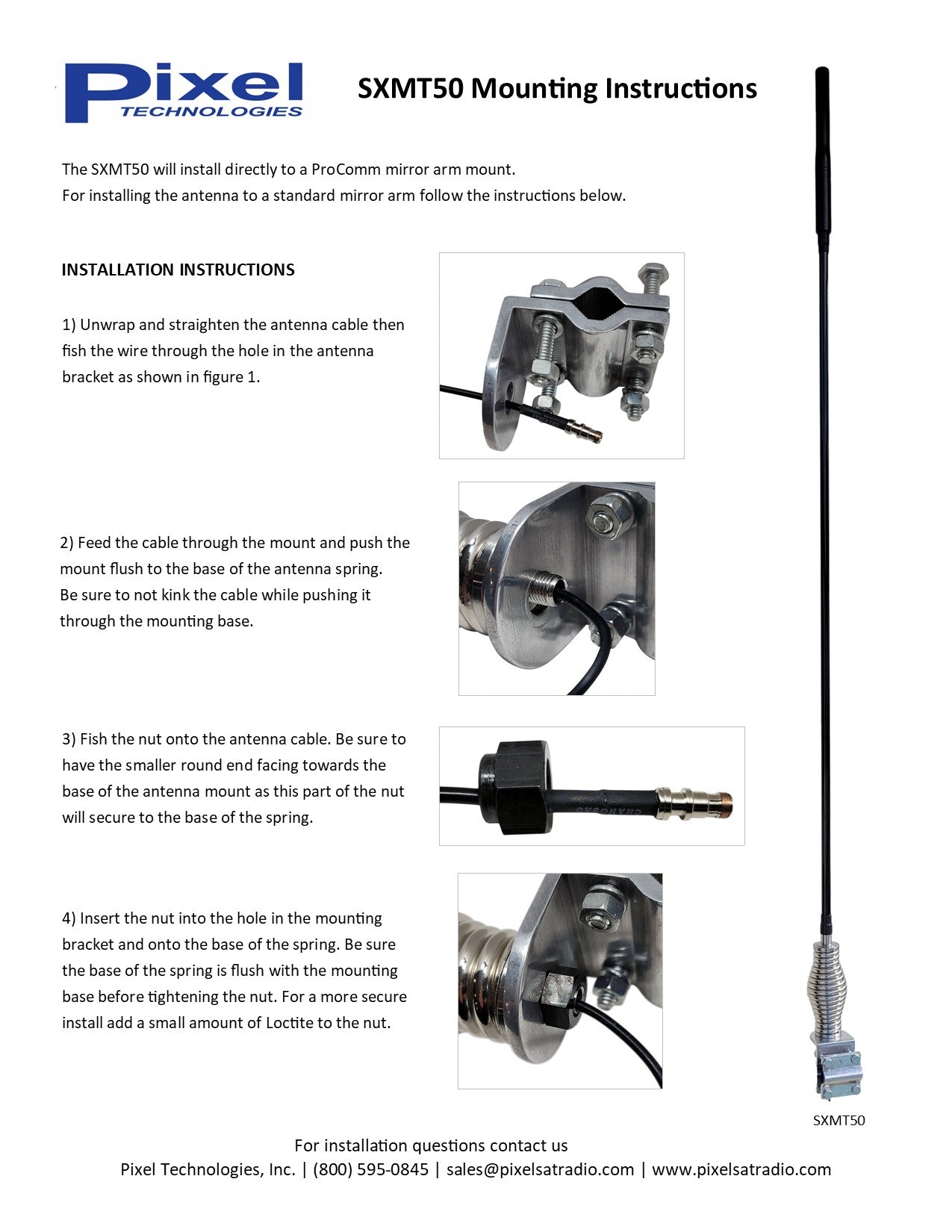 Pixel TECHNOLOGIES

SXMT50 Mounting Instructions

The SXMT50 will install directly to a ProComm mirror arm mount.
For installing the antenna to a standard mirror arm follow the instructions below.

INSTALLATION INSTRUCTIONS

1) Unwrap and straighten the antenna cable then fish the wire through the hole in the antenna bracket as shown in figure 1.

2) Feed the cable through the mount and push the mount flush to the base of the antenna spring. Be sure to not kink the cable while pushing it through the mounting base.

3) Fish the nut onto the antenna cable. Be sure to have the smaller round end facing towards the base of the antenna mount as this part of the nut will secure to the base of the spring.

4) Insert the nut into the hole in the mounting bracket and onto the base of the spring. Be sure the base of the spring is flush with the mounting base before tightening the nut. For a more secure install add a small amount of Loctite to the nut.

SXMT50

For installation questions contact us
Pixel Technologies, Inc. | (800) 595-0845 | sales@pixelsatradio.com | www.pixelsatradio.com